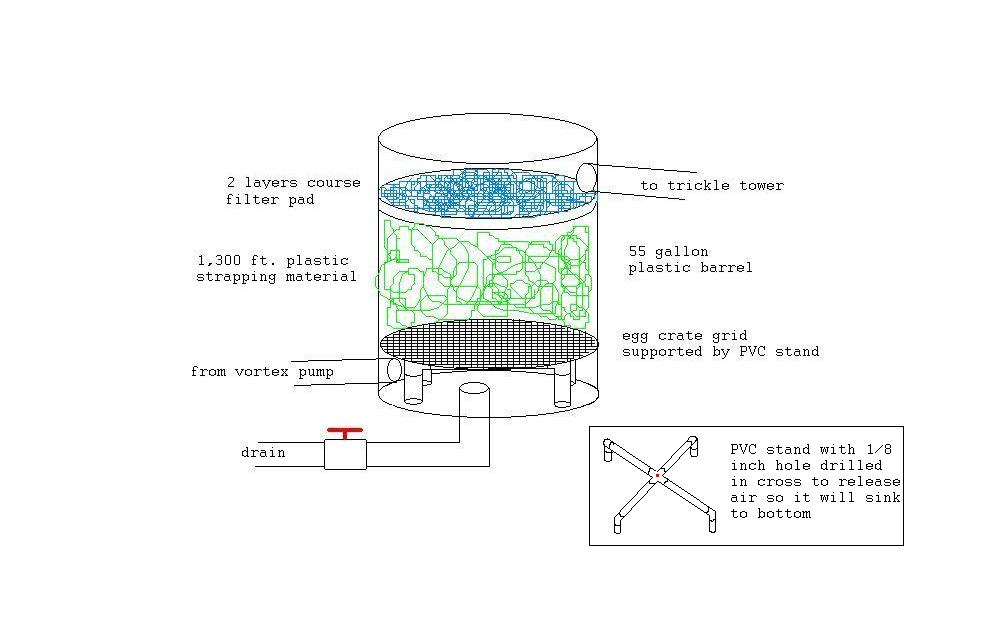 2 layers course filter pad

to trickle tower

1,300 ft. plastic strapping material

55 gallon plastic barrel

egg crate grid supported by PVC stand

from vortex pump

drain

PVC stand with 1/8 inch hole drilled in cross to release air so it will sink to bottom